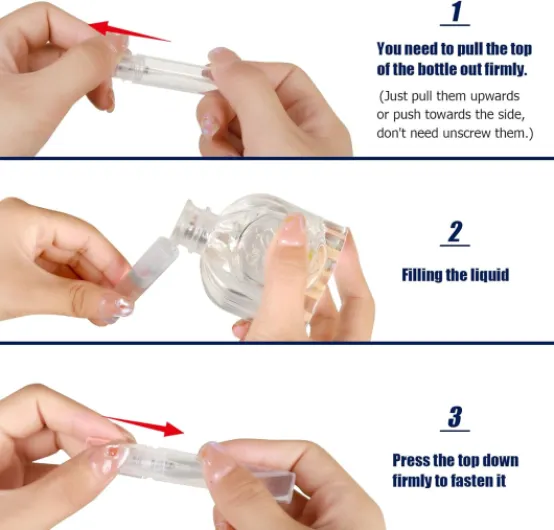 1

You need to pull the top of the bottle out firmly.

(Just pull them upwards or push towards the side, don't need unscrew them.)

2

Filling the liquid

3

Press the top down firmly to fasten it